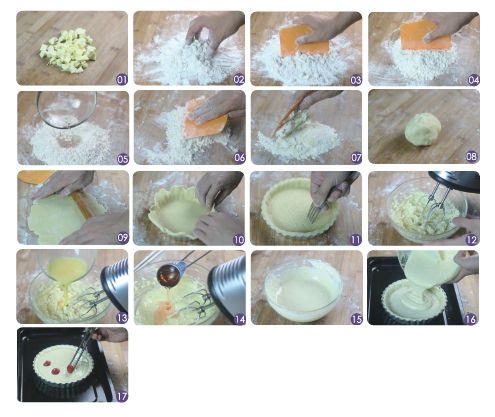 01 02 03 04
05 06 07 08
09 10 11 12
13 14 15 16
17