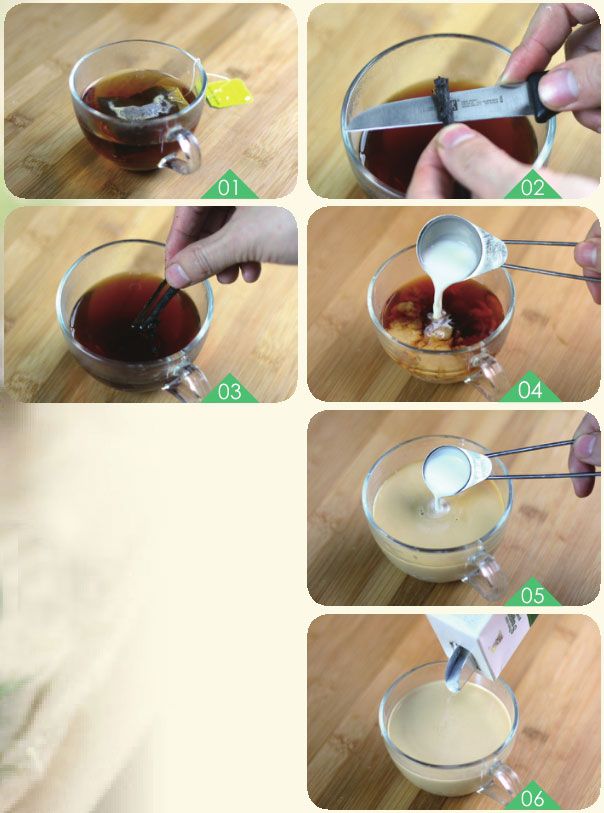 01

02

03

04

05

06