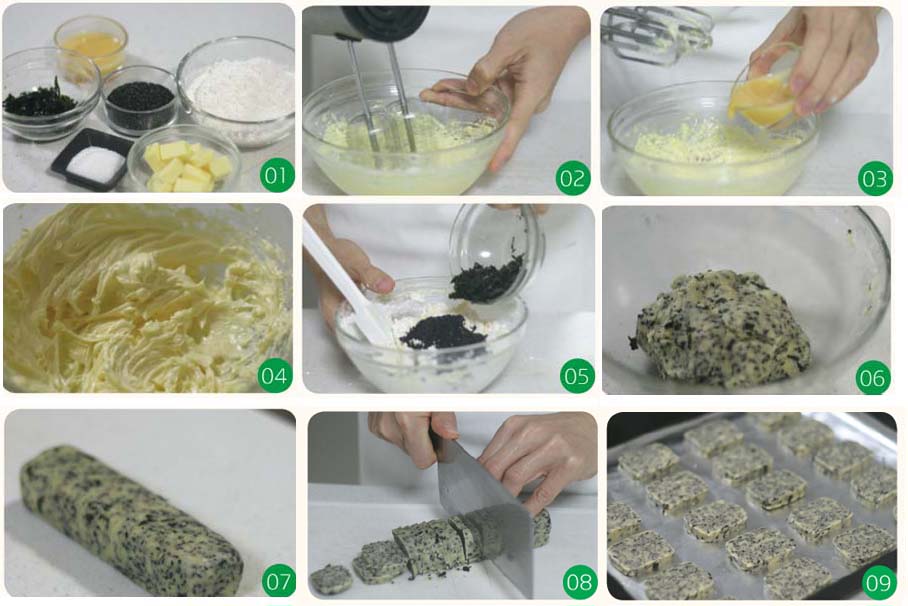 01
02
03
04
05
06
07
08
09