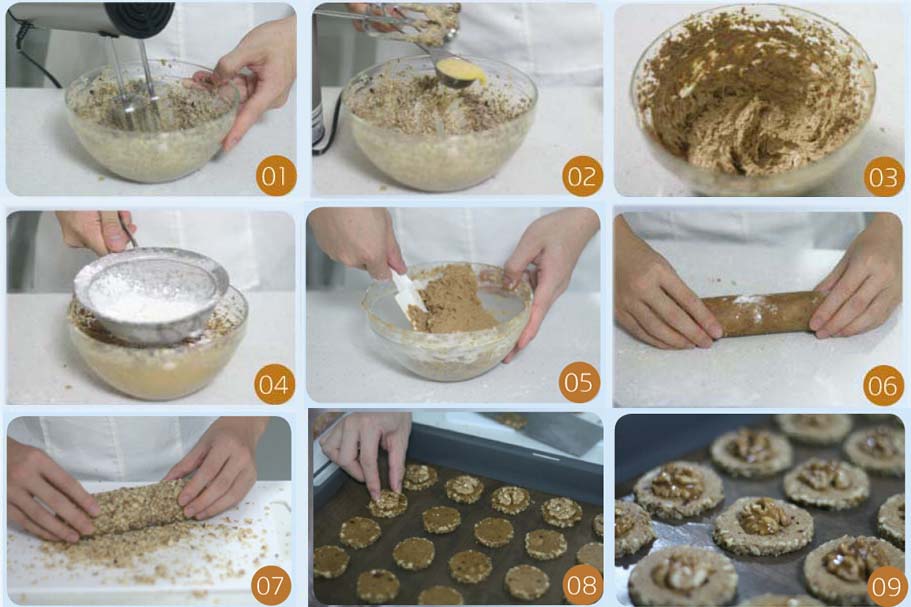 01

02

03

04

05

06

07

08

09