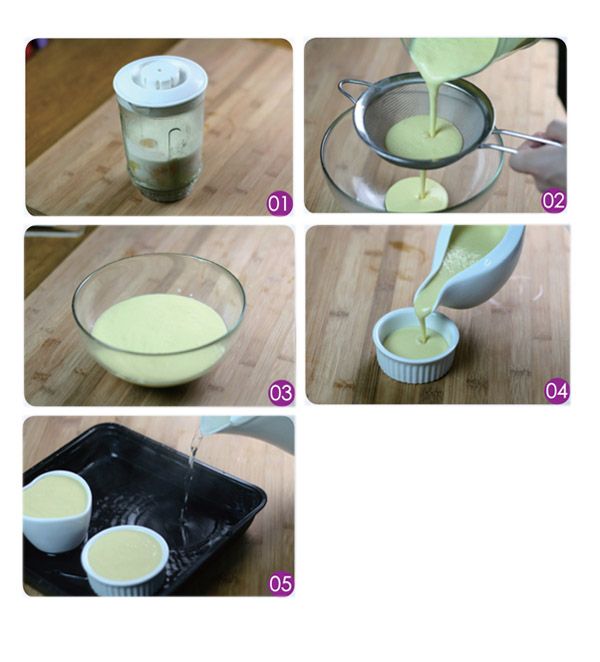 01

02

03

04

05