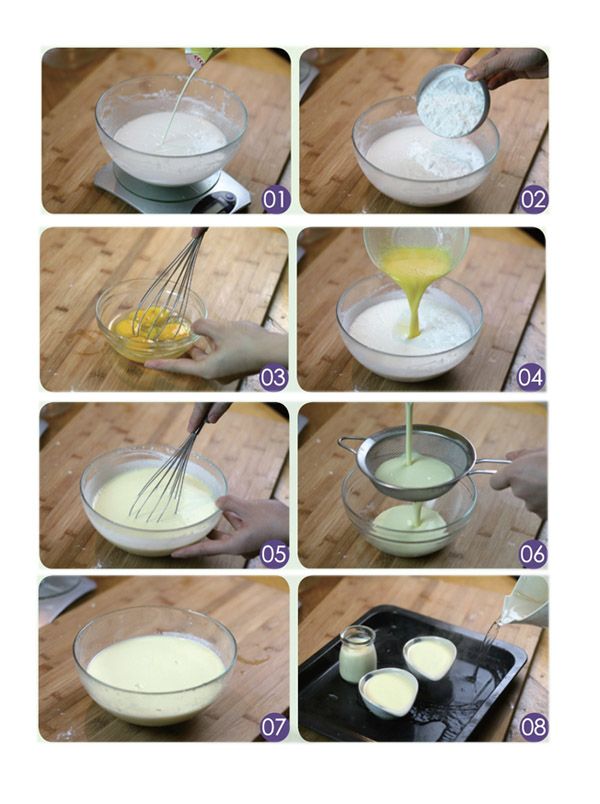 01
02
03
04
05
06
07
08