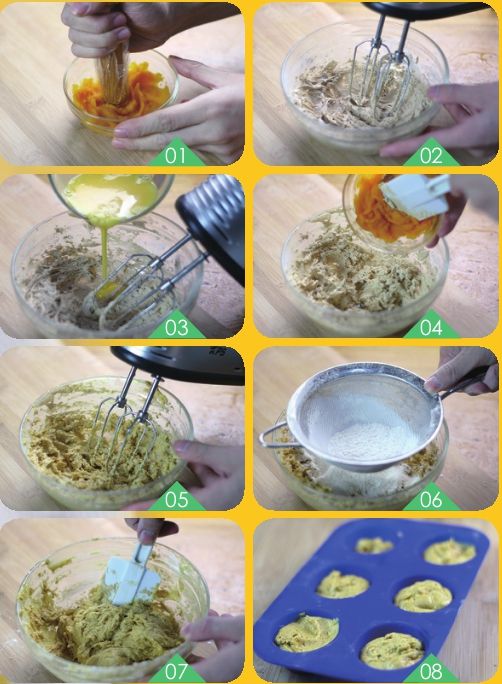 01

02

03

04

05

06

07

08