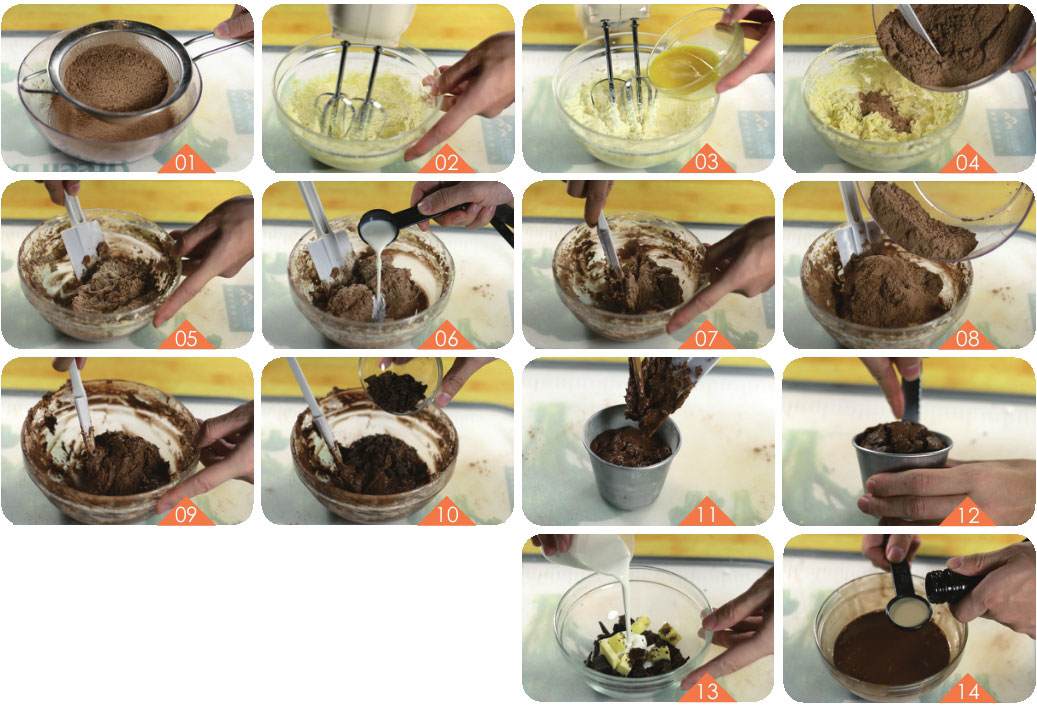 01
02
03
04
05
06
07
08
09
10
11
12
13
14