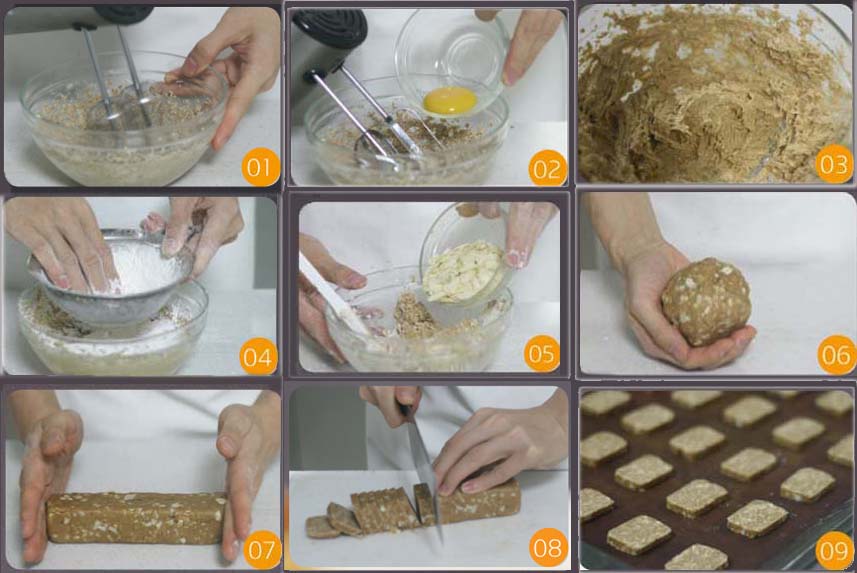 01
02
03
04
05
06
07
08
09