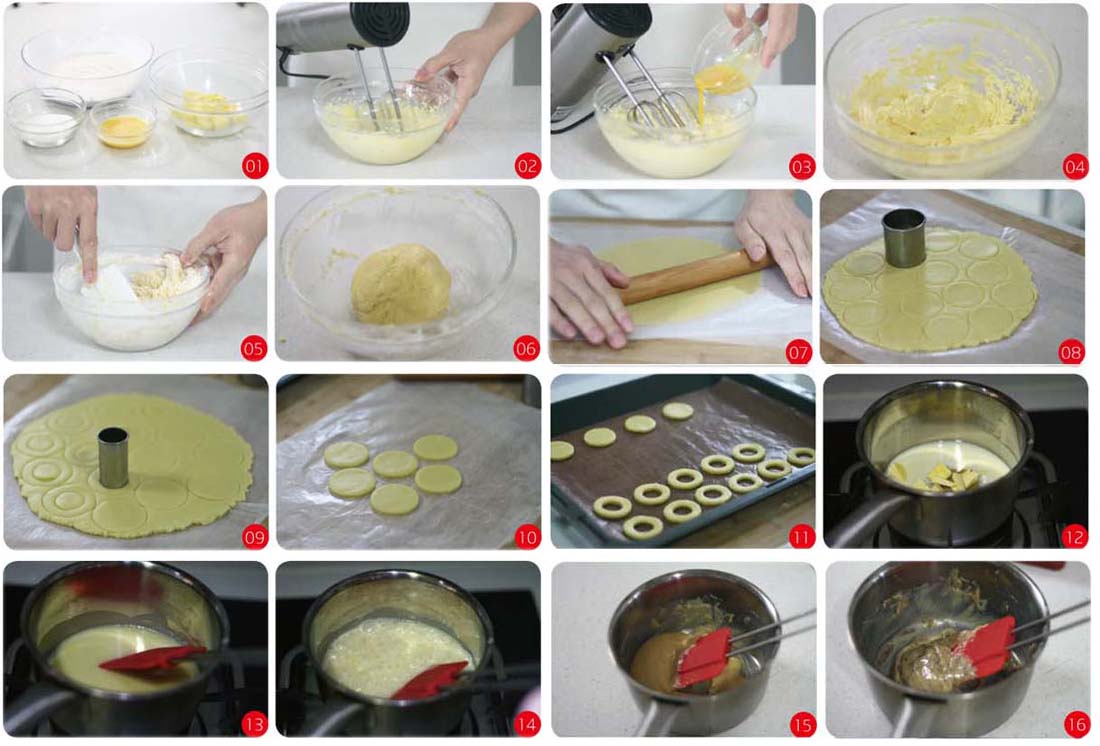 01 02 03 04
05 06 07 08
09 10 11 12
13 14 15 16