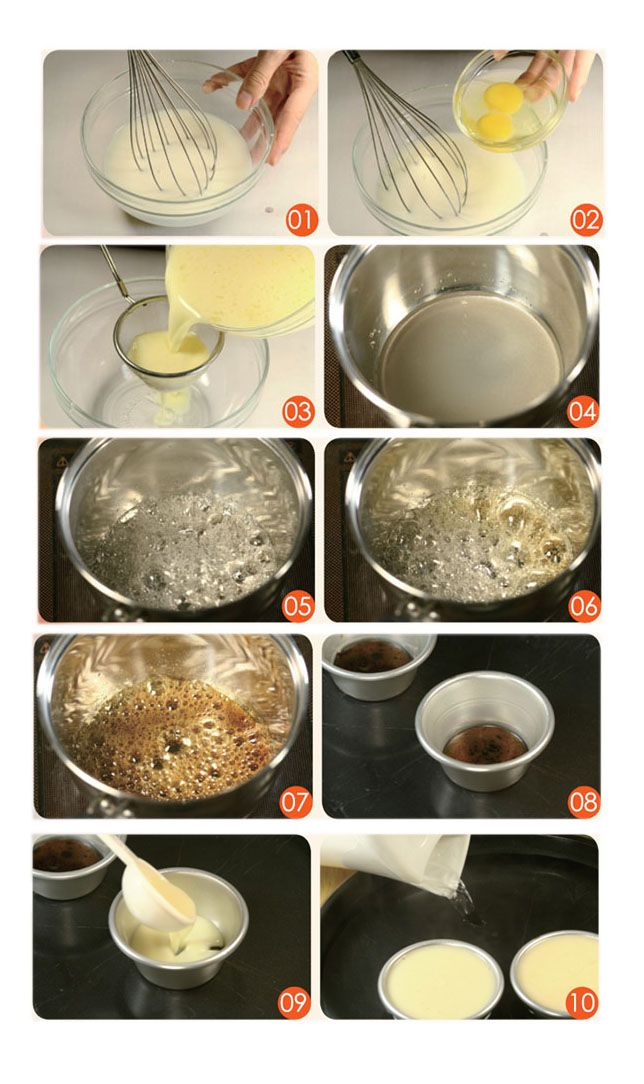 01
02
03
04
05
06
07
08
09
10