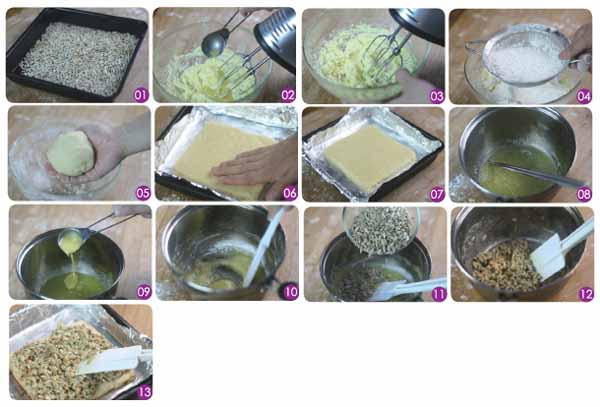 01
02
03
04
05
06
07
08
09
10
11
12
13